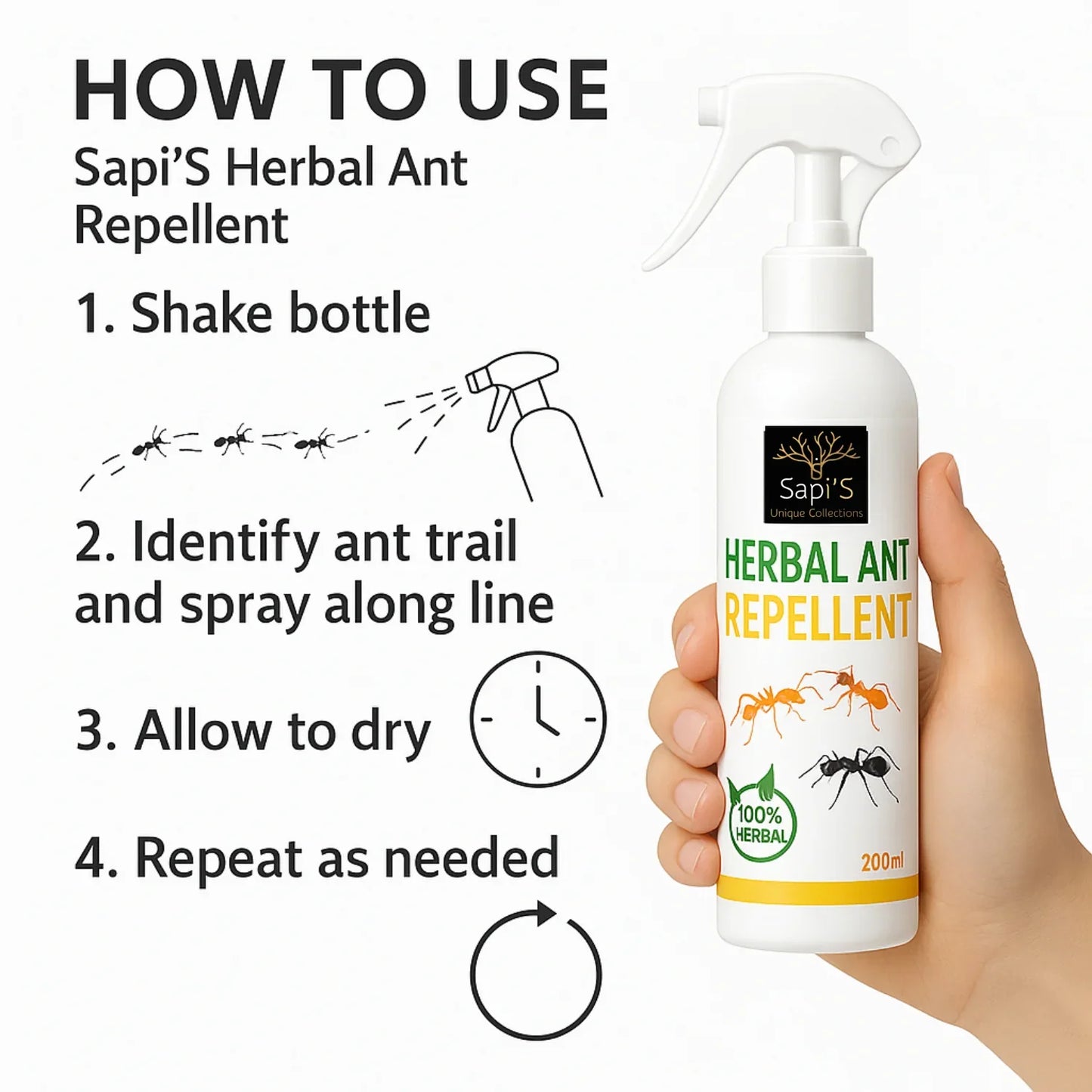 HOW TO USE
Sapi'S Herbal Ant Repellent

1. Shake bottle

2. Identify ant trail and spray along line

3. Allow to dry

4. Repeat as needed

Sapi'S
Unique Collections

HERBAL ANT
REPELLENT

100%
HERBAL

200ml